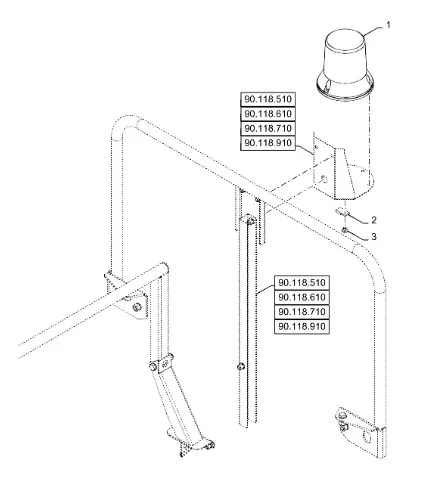 1

90.118.510
90.118.610
90.118.710
90.118.910

2

3

90.118.510
90.118.610
90.118.710
90.118.910